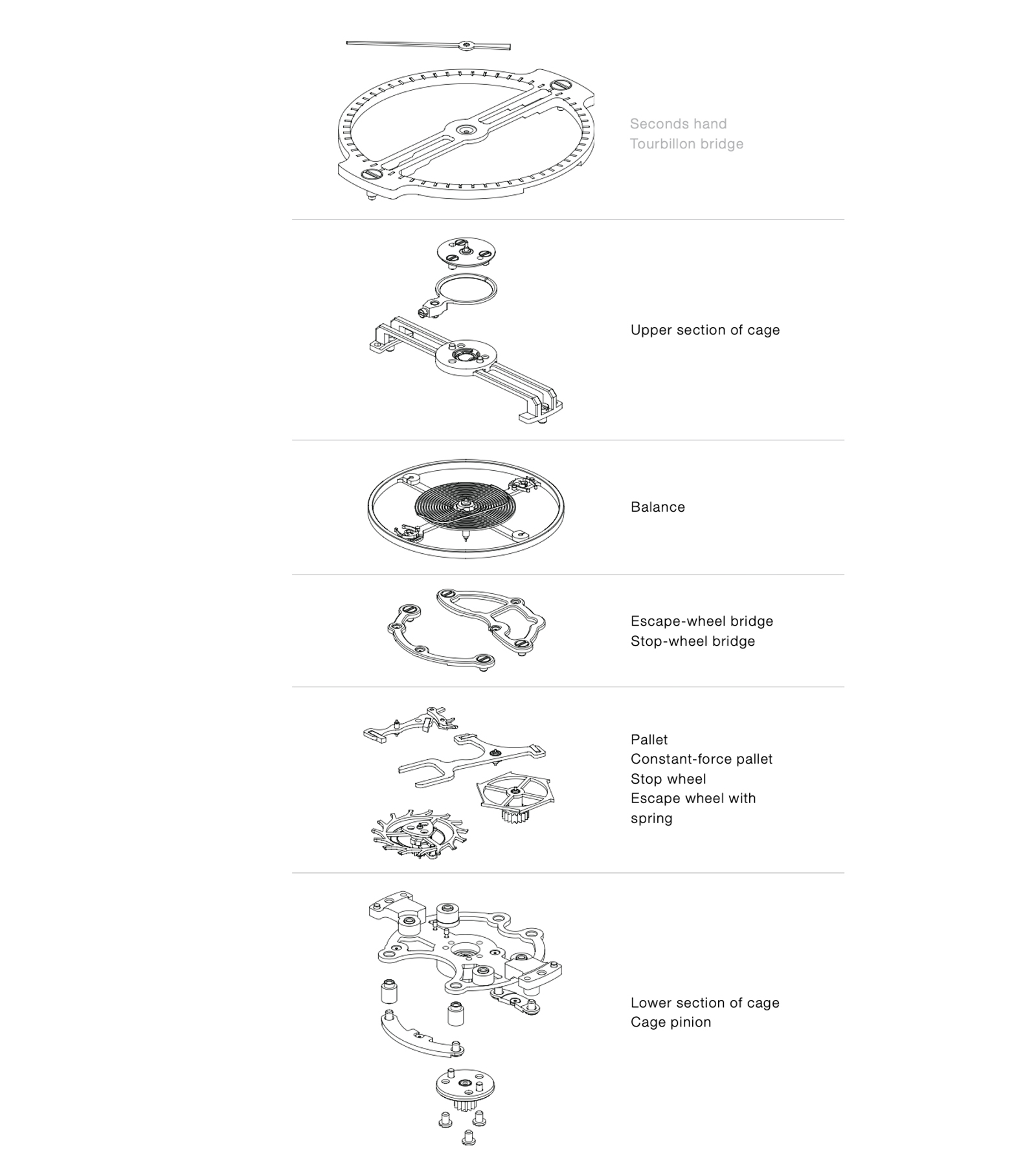 Seconds hand
Tourbillon bridge

Upper section of cage

Balance

Escape-wheel bridge
Stop-wheel bridge

Pallet
Constant-force pallet
Stop wheel
Escape wheel with spring

Lower section of cage
Cage pinion